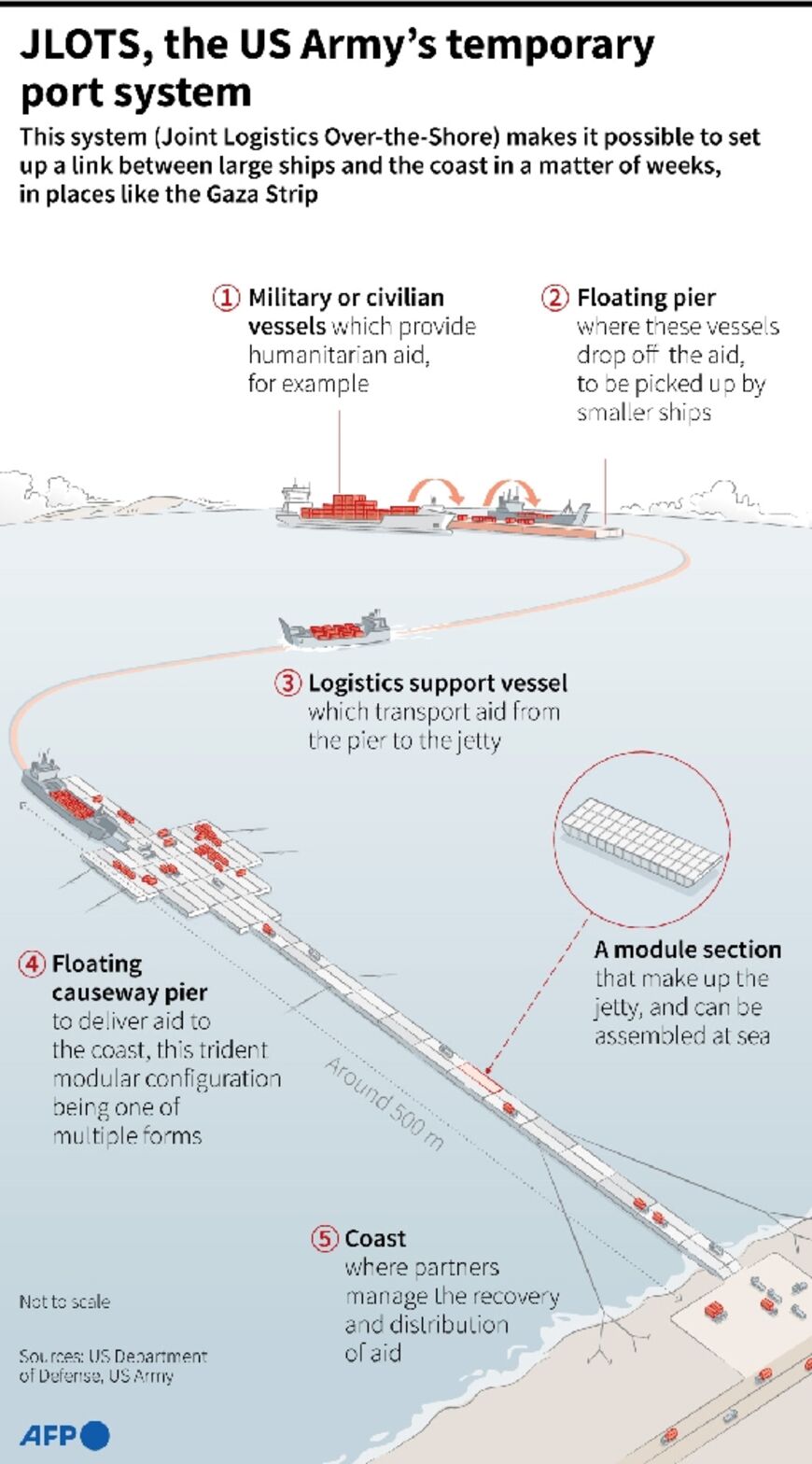 JLOTS, the US Army's temporary port system

This system (Joint Logistics Over-the-Shore) makes it possible to set up a link between large ships and the coast in a matter of weeks, in places like the Gaza Strip

① Military or civilian vessels which provide humanitarian aid, for example

② Floating pier where these vessels drop off the aid, to be picked up by smaller ships

③ Logistics support vessel which transport aid from the pier to the jetty

A module section that make up the jetty, and can be assembled at sea

④ Floating causeway pier to deliver aid to the coast, this trident modular configuration being one of multiple forms

Around 500 m

⑤ Coast where partners manage the recovery and distribution of aid

Not to scale

Sources: US Department of Defense, US Army

AFP